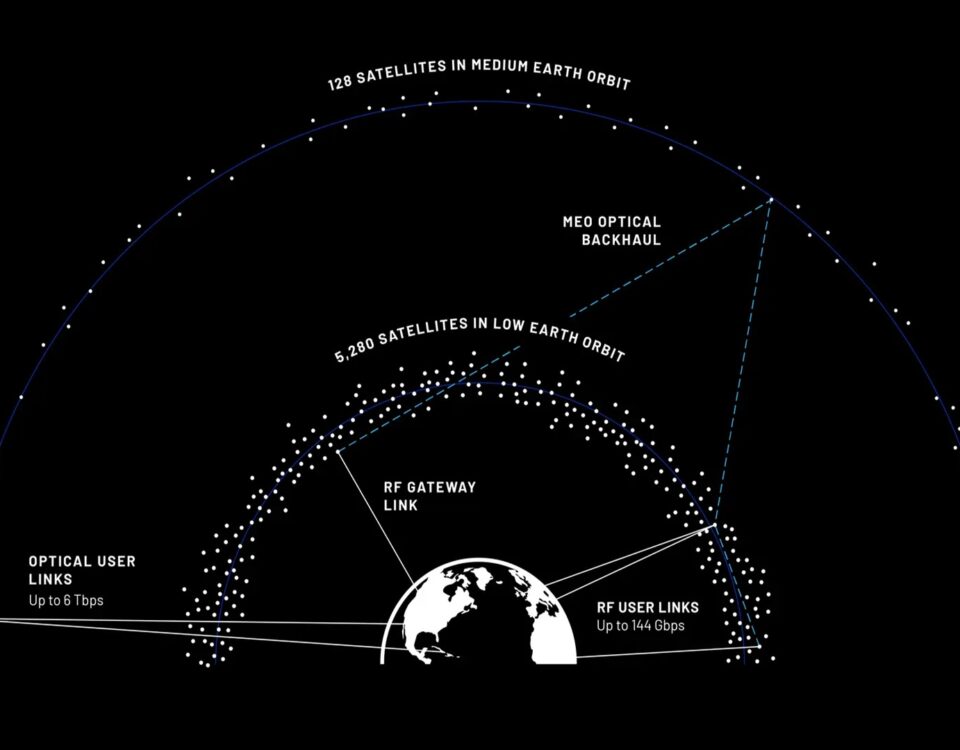 128 SATELLITES IN MEDIUM EARTH ORBIT

MEO OPTICAL BACKHAUL

5,280 SATELLITES IN LOW EARTH ORBIT

RF GATEWAY LINK

OPTICAL USER LINKS
Up to 6 Tbps

RF USER LINKS
Up to 144 Gbps