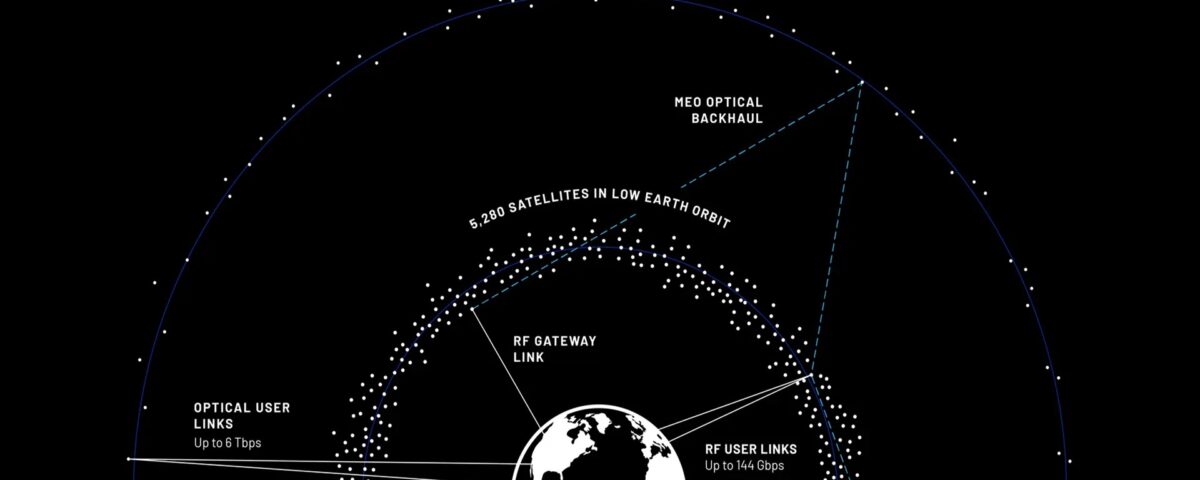 MEO OPTICAL BACKHAUL

5,280 SATELLITES IN LOW EARTH ORBIT

RF GATEWAY LINK

OPTICAL USER LINKS
Up to 6 Tbps

RF USER LINKS
Up to 144 Gbps